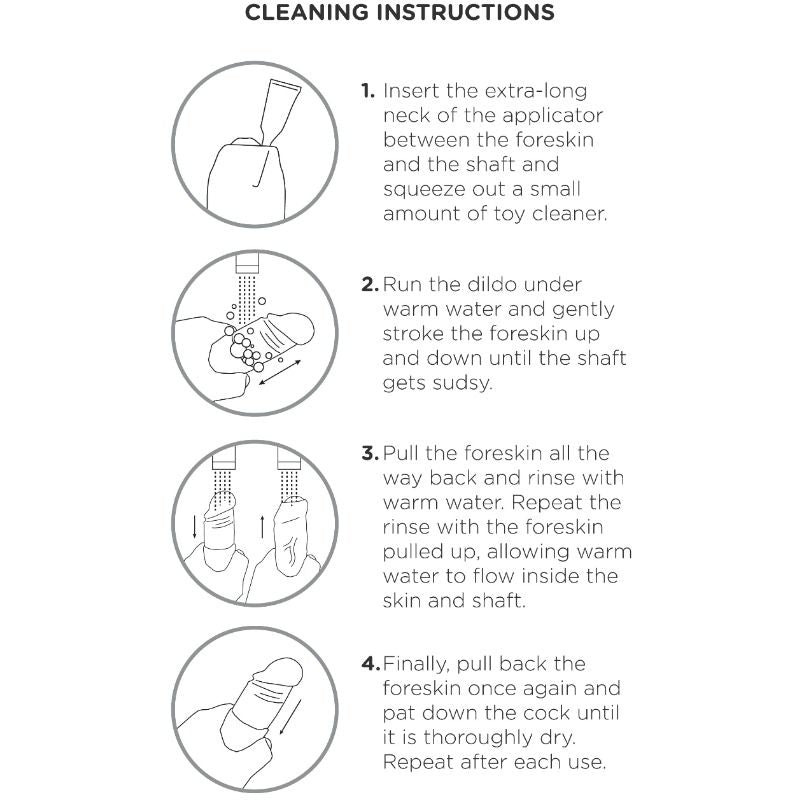 CLEANING INSTRUCTIONS

1. Insert the extra-long neck of the applicator between the foreskin and the shaft and squeeze out a small amount of toy cleaner.

2. Run the dildo under warm water and gently stroke the foreskin up and down until the shaft gets sudsy.

3. Pull the foreskin all the way back and rinse with warm water. Repeat the rinse with the foreskin pulled up, allowing warm water to flow inside the skin and shaft.

4. Finally, pull back the foreskin once again and pat down the cock until it is thoroughly dry. Repeat after each use.